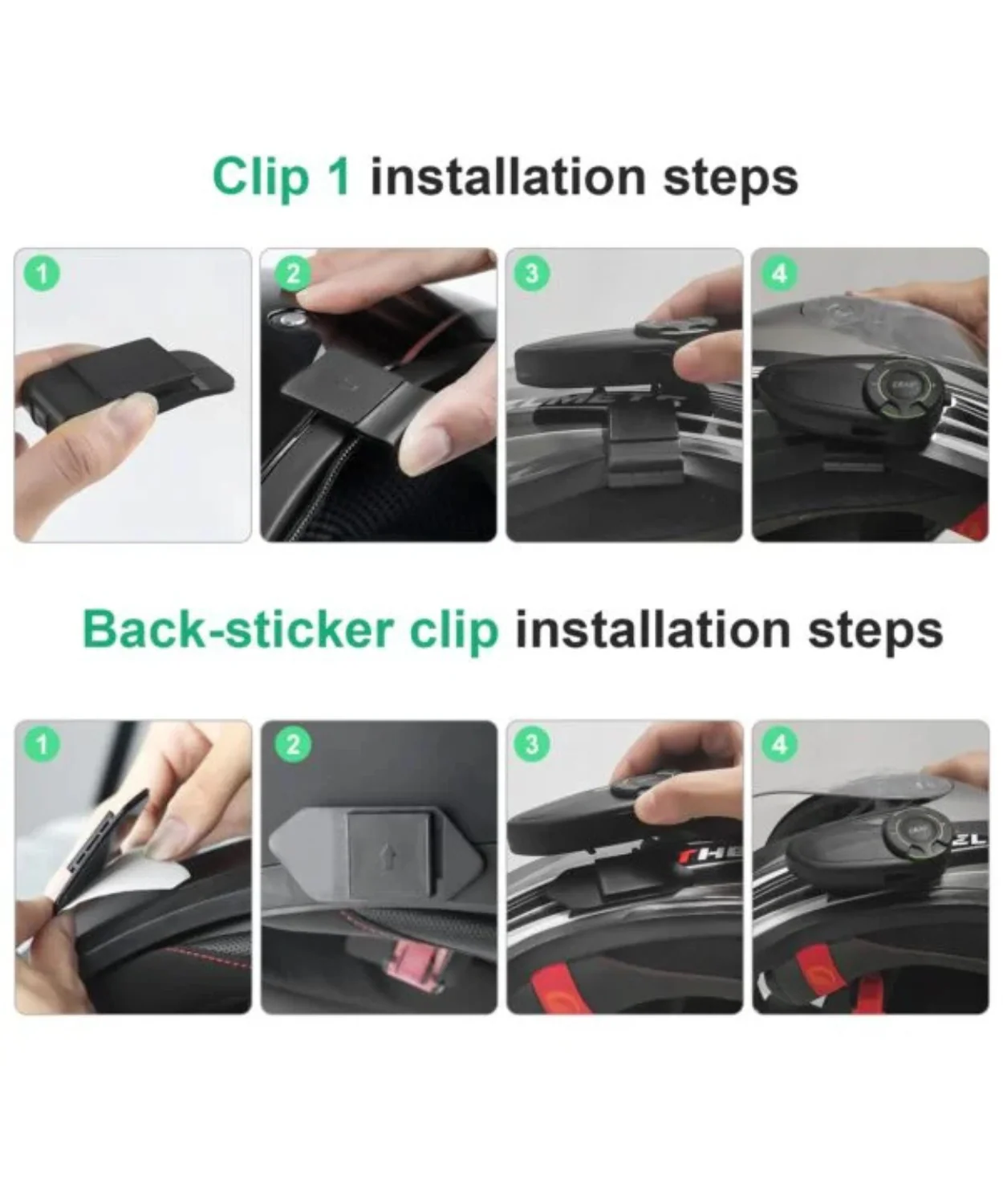 Clip 1 installation steps

1

2

3

4

Back-sticker clip installation steps

1

2

3

4